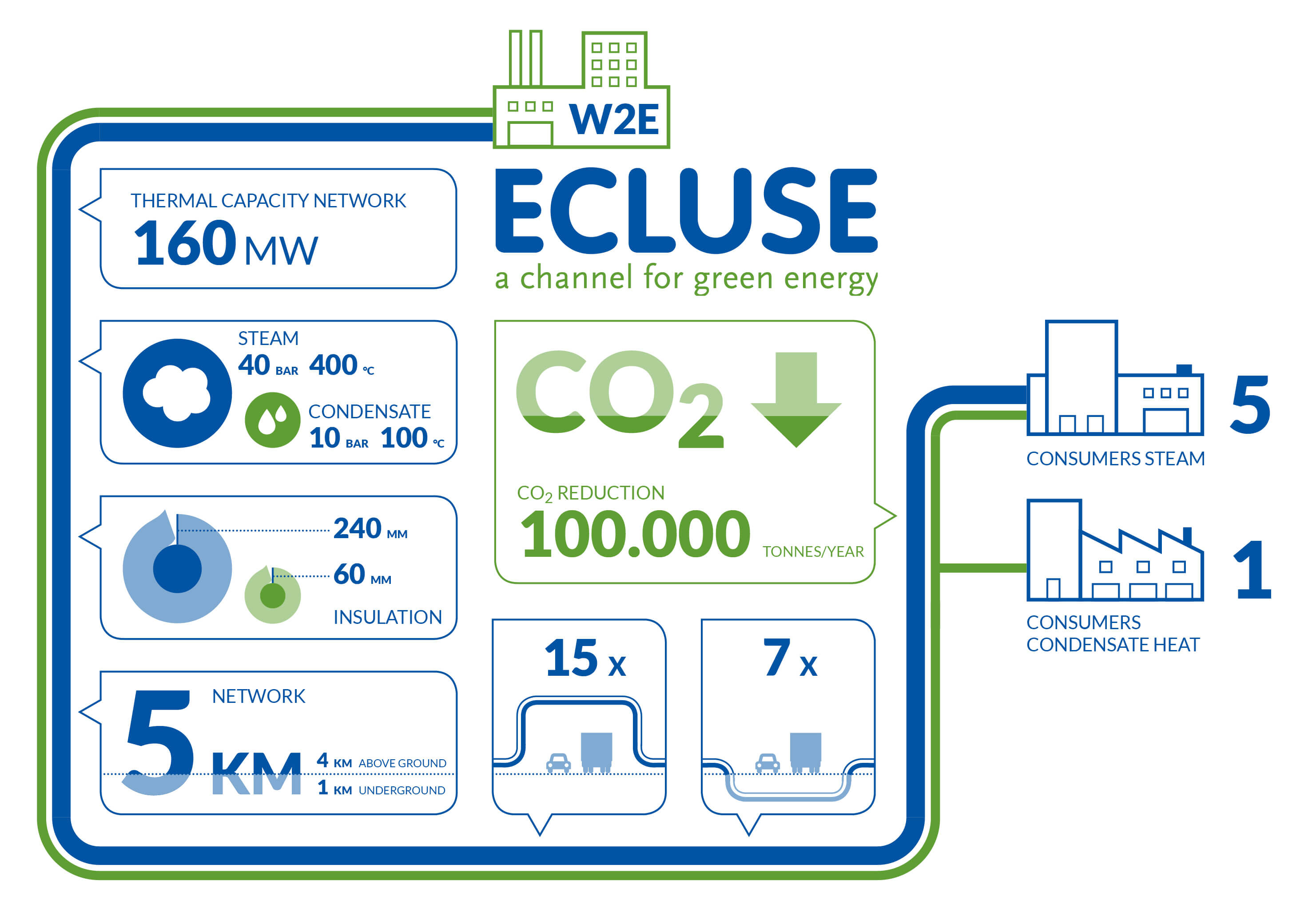 W2E

ECLUSE

a channel for green energy

THERMAL CAPACITY NETWORK
160 MW

STEAM
40 BAR 400 °C

CONDENSATE
10 BAR 100 °C

240 MM

60 MM

INSULATION

NETWORK
5 KM
4 KM ABOVE GROUND
1 KM UNDERGROUND

$CO_2$

$CO_2$ REDUCTION
100.000 TONNES/YEAR

15 x

7 x

5

CONSUMERS STEAM

1

CONSUMERS CONDENSATE HEAT